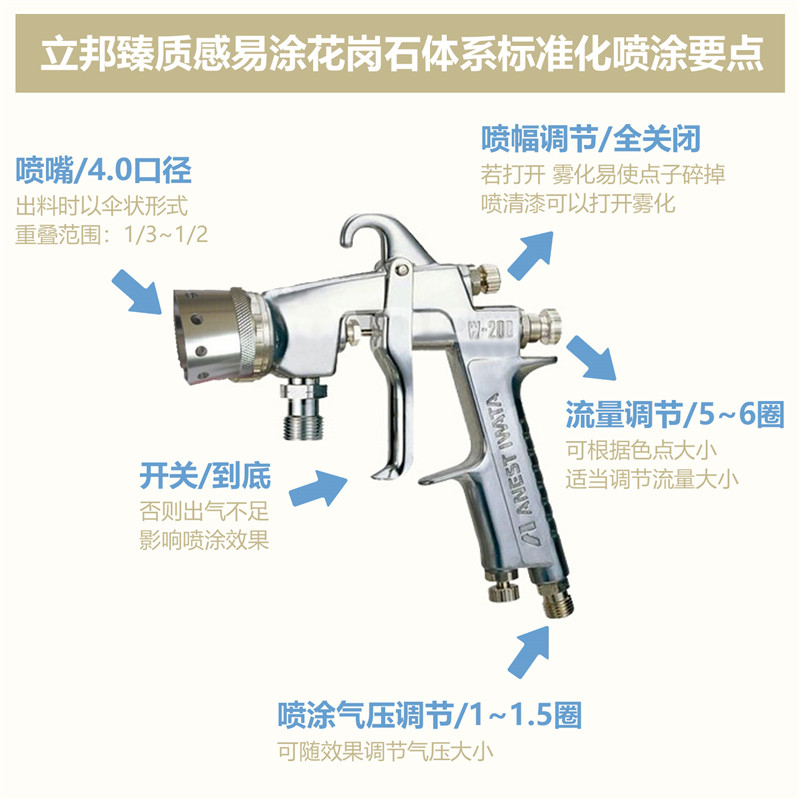 立邦臻质感易涂花岗石体系标准化喷涂要点

喷嘴/4.0口径
出料时以伞状形式
重叠范围：1/3~1/2

喷幅调节/全关闭
若打开 雾化易使点子碎掉
喷清漆可以打开雾化

W-200

ANEST IWATA

流量调节/5~6圈
可根据色点大小
适当调节流量大小

开关/到底
否则出气不足
影响喷涂效果

喷涂气压调节/1~1.5圈
可随效果调节气压大小