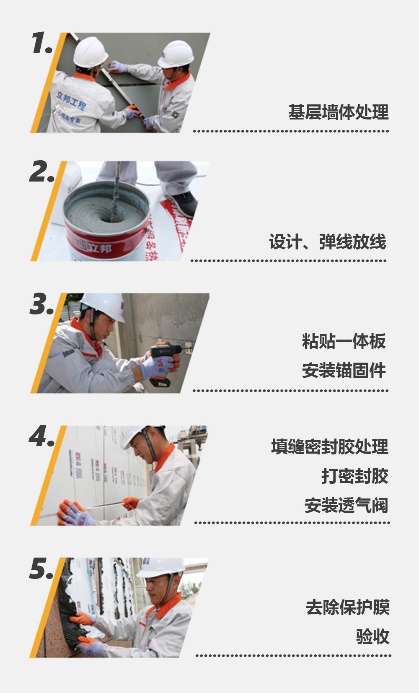 1.

立邦工程

基层墙体处理

2.

立邦

设计、弹线放线

3.

粘贴一体板

安装锚固件

4.

填缝密封胶处理

打密封胶

安装透气阀

5.

去除保护膜

验收